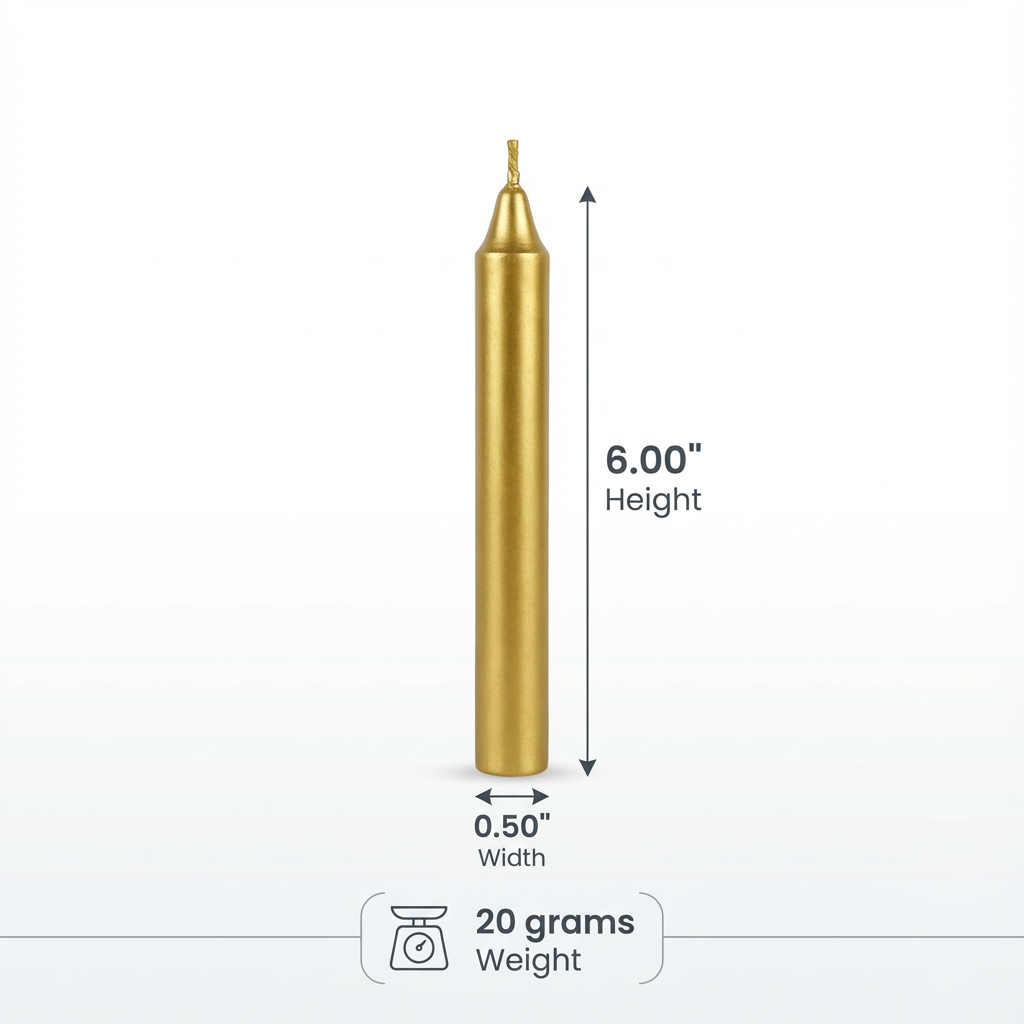 6.00"
Height

0.50"
Width

20 grams
Weight