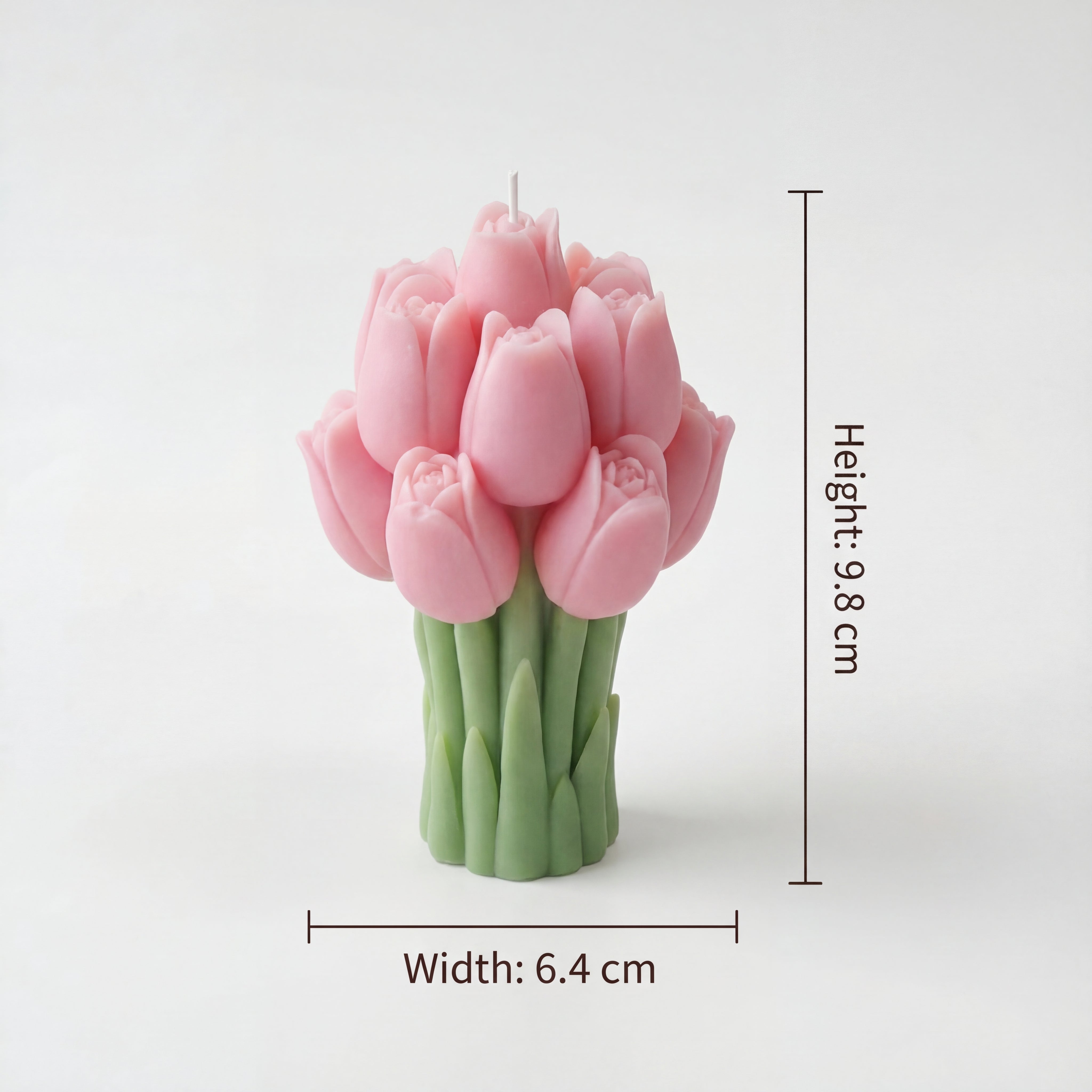 Height: 9.8 cm

Width: 6.4 cm